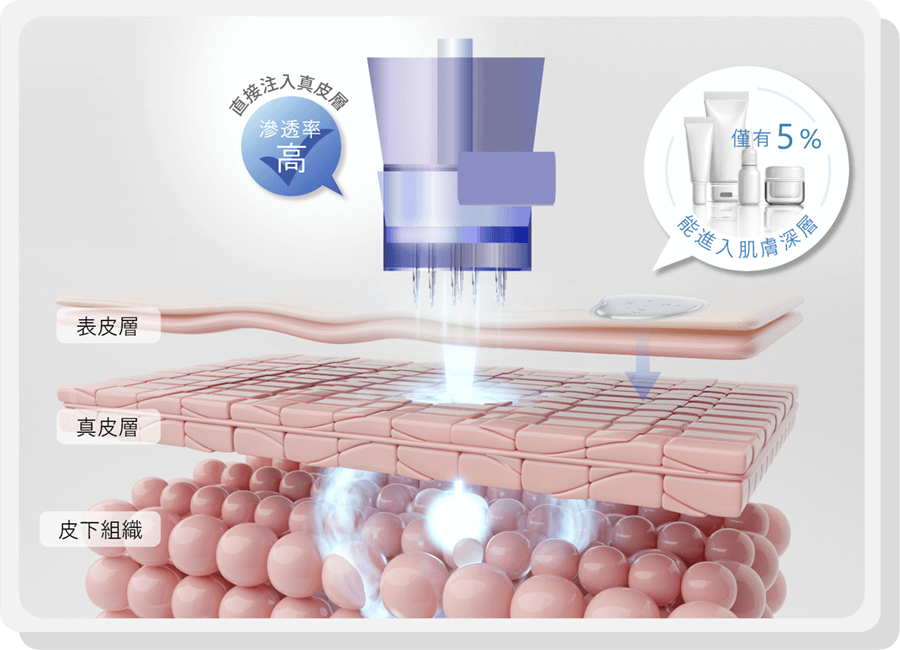 直接注入真皮層

滲透率
高

僅有 5 %
能進入肌膚深層

表皮層

真皮層

皮下組織